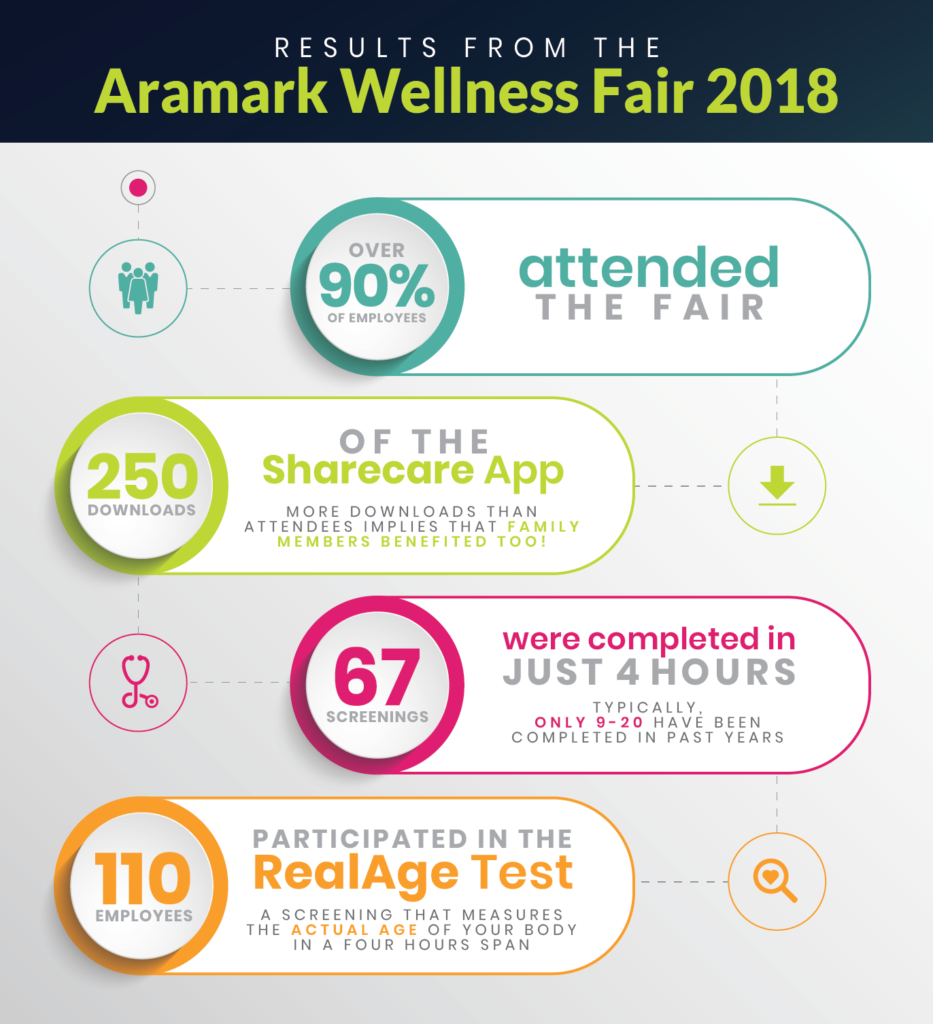 RESULTS FROM THE
Aramark Wellness Fair 2018

OVER
90%
OF EMPLOYEES

attended
THE FAIR

250
DOWNLOADS

OF THE
Sharecare App
MORE DOWNLOADS THAN ATTENDEES IMPLIES THAT FAMILY MEMBERS BENEFITED TOO!

67
SCREENINGS

were completed in
JUST 4 HOURS
TYPICALLY, ONLY 9-20 HAVE BEEN COMPLETED IN PAST YEARS

110
EMPLOYEES

PARTICIPATED IN THE
RealAge Test
A SCREENING THAT MEASURES THE ACTUAL AGE OF YOUR BODY IN A FOUR HOURS SPAN